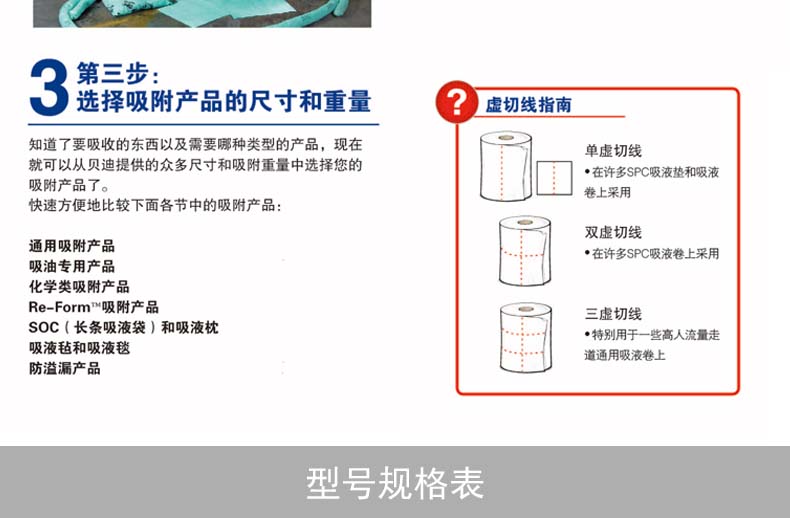 3 第三步：
选择吸附产品的尺寸和重量

知道了要吸收的东西以及需要哪种类型的产品，现在就可以从贝迪提供的众多尺寸和吸附重量中选择您的吸附产品了。
快速方便地比较下面各节中的吸附产品：

通用吸附产品
吸油专用产品
化学类吸附产品
Re-Form™吸附产品
SOC（长条吸液袋）和吸液枕
吸液毡和吸液毯
防溢漏产品

? 虚切线指南

单虚切线
• 在许多SPC吸液垫和吸液卷上采用

双虚切线
• 在许多SPC吸液卷上采用

三虚切线
• 特别用于一些高人流量走道通用吸液卷上

型号规格表